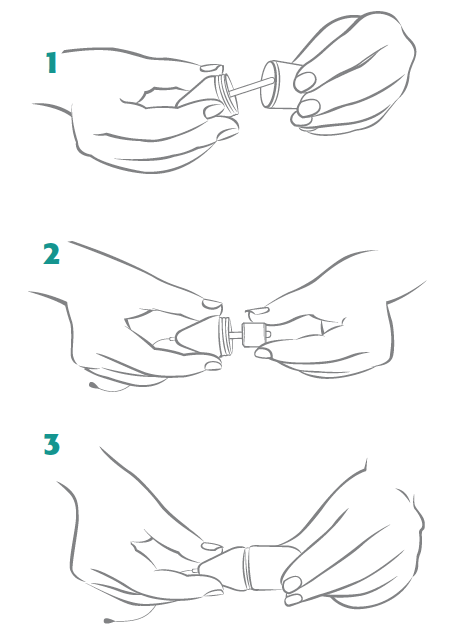 1

2

3