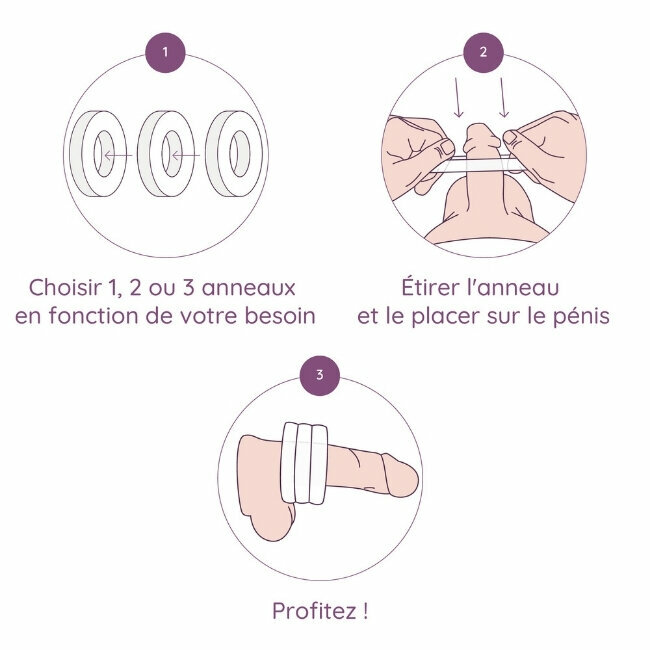 1

Choisir 1, 2 ou 3 anneaux en fonction de votre besoin

2

Étirer l'anneau et le placer sur le pénis

3

Profitez !